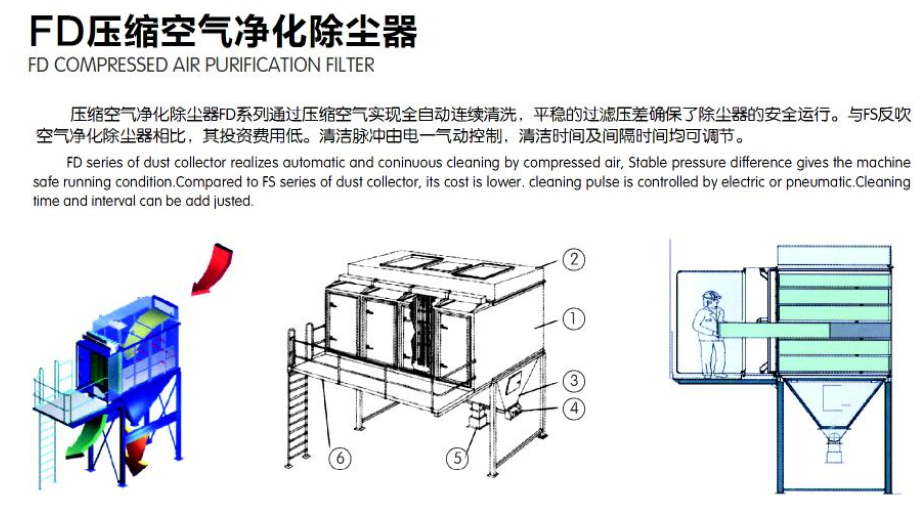 FD压缩空气净化除尘器
FD COMPRESSED AIR PURIFICATION FILTER

压缩空气净化除尘器FD系列通过压缩空气实现全自动连续清洗，平稳的过滤压差确保了除尘器的安全运行。与FS反吹空气净化除尘器相比，其投资费用低。清洁脉冲由电一气动控制，清洁时间及间隔时间均可调节。

FD series of dust collector realizes automatic and coninuous cleaning by compressed air, Stable pressure difference gives the machine safe running condition.Compared to FS series of dust collector, its cost is lower. cleaning pulse is controlled by electric or pneumatic.Cleaning time and interval can be add justed.

2
1
3
4
6
5